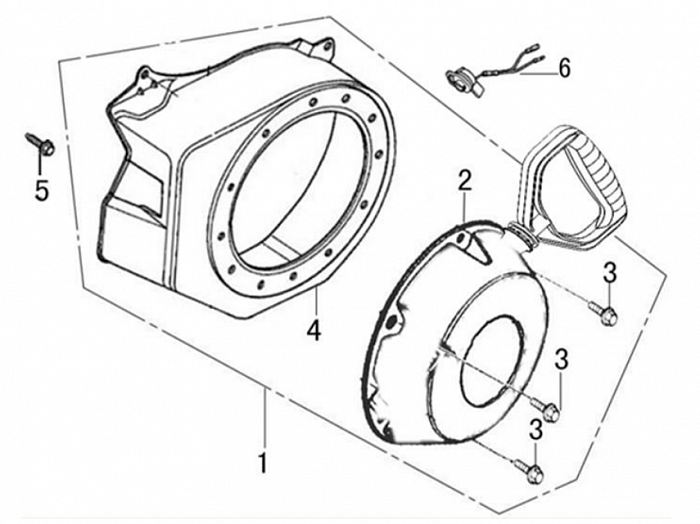 6
5
2
3
4
3
3
1