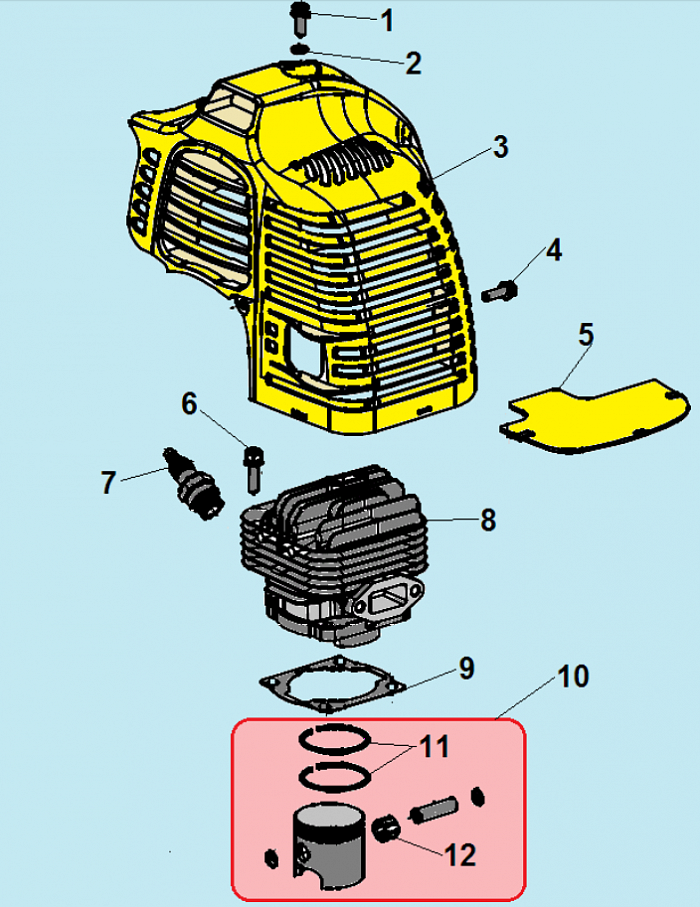 1
2
3
4
5
6
7
8
9
10
11
12