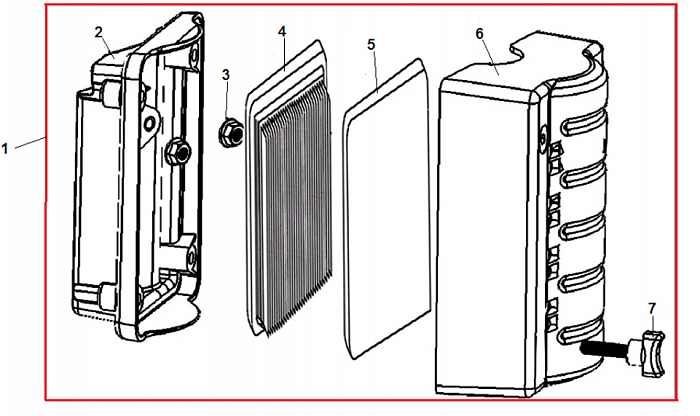 1
2
3
4
5
6
7