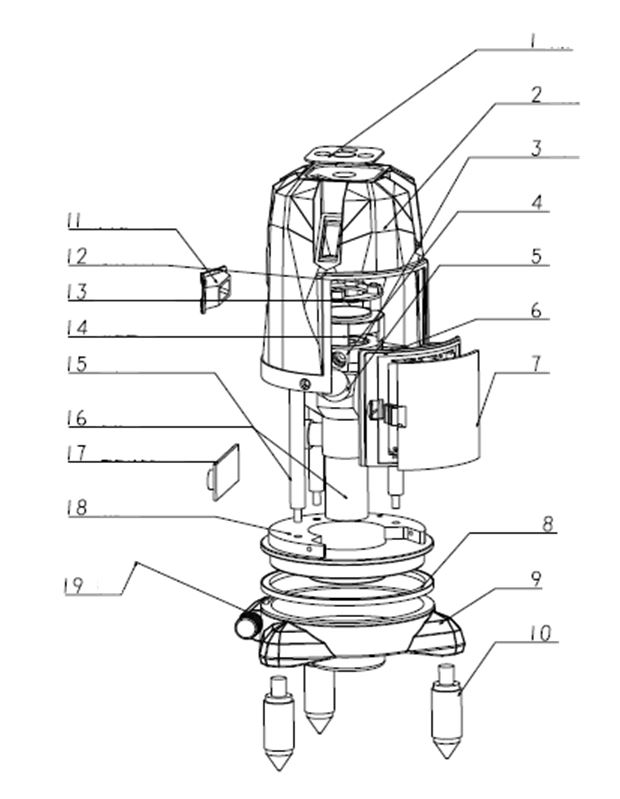 1
2
3
4
5
6
7
8
9
10
11
12
13
14
15
16
17
18
19